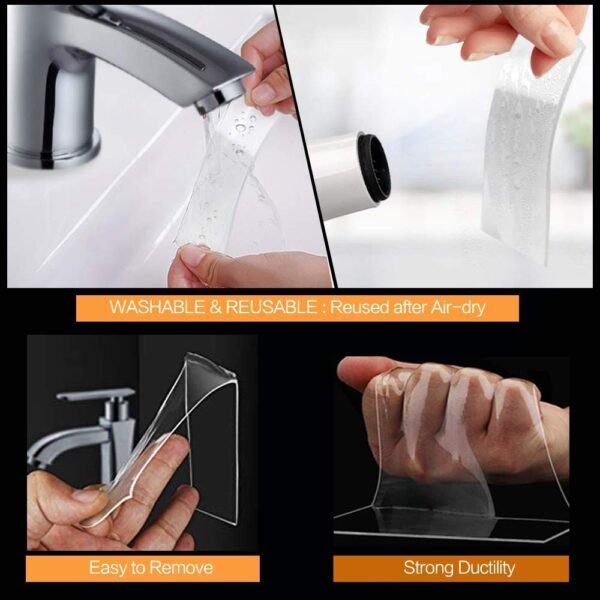 WASHABLE & REUSABLE : Reused after Air-dry

Easy to Remove

Strong Ductility